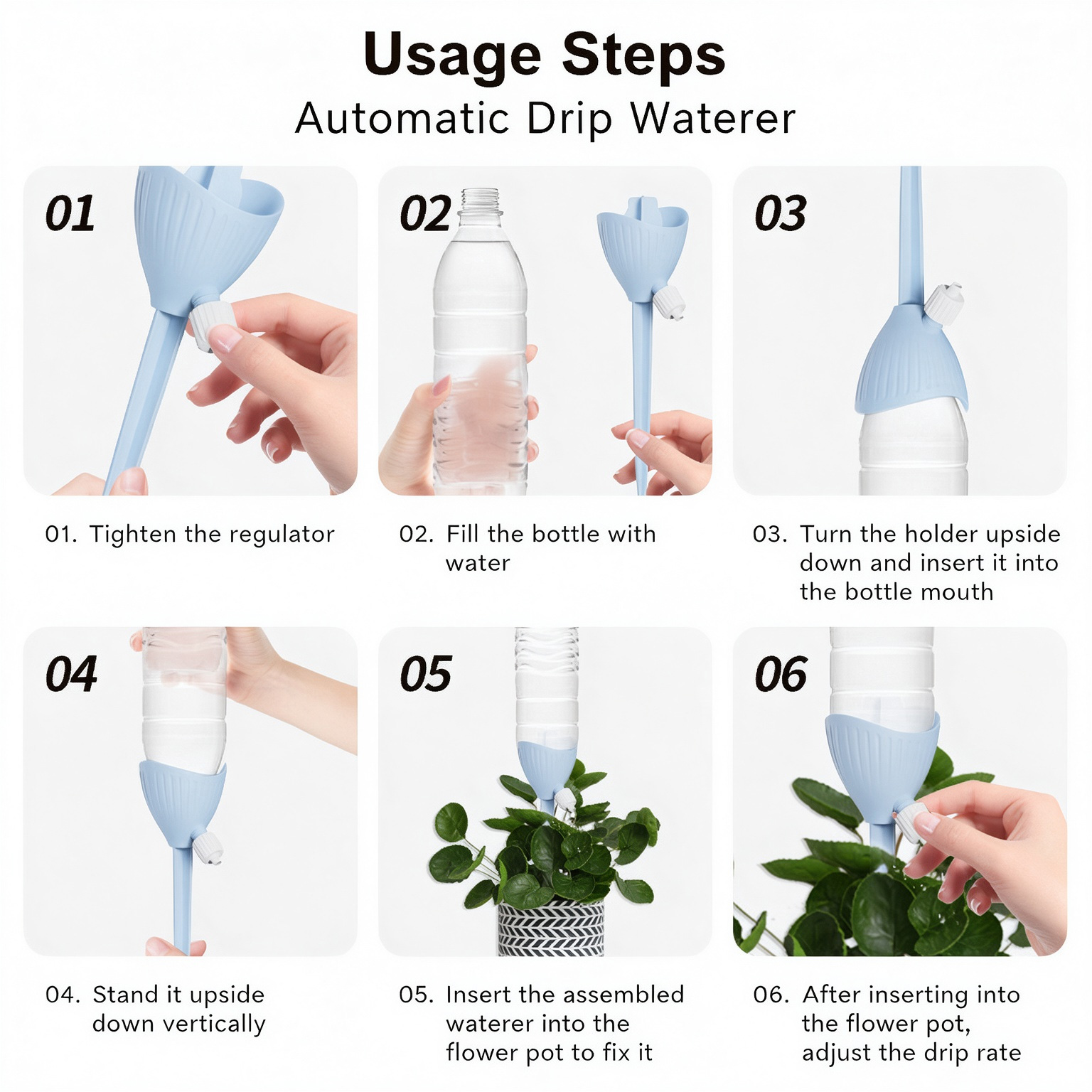 Usage Steps
Automatic Drip Waterer

01

01. Tighten the regulator

02

02. Fill the bottle with water

03

03. Turn the holder upside down and insert it into the bottle mouth

04

04. Stand it upside down vertically

05

05. Insert the assembled waterer into the flower pot to fix it

06

06. After inserting into the flower pot, adjust the drip rate